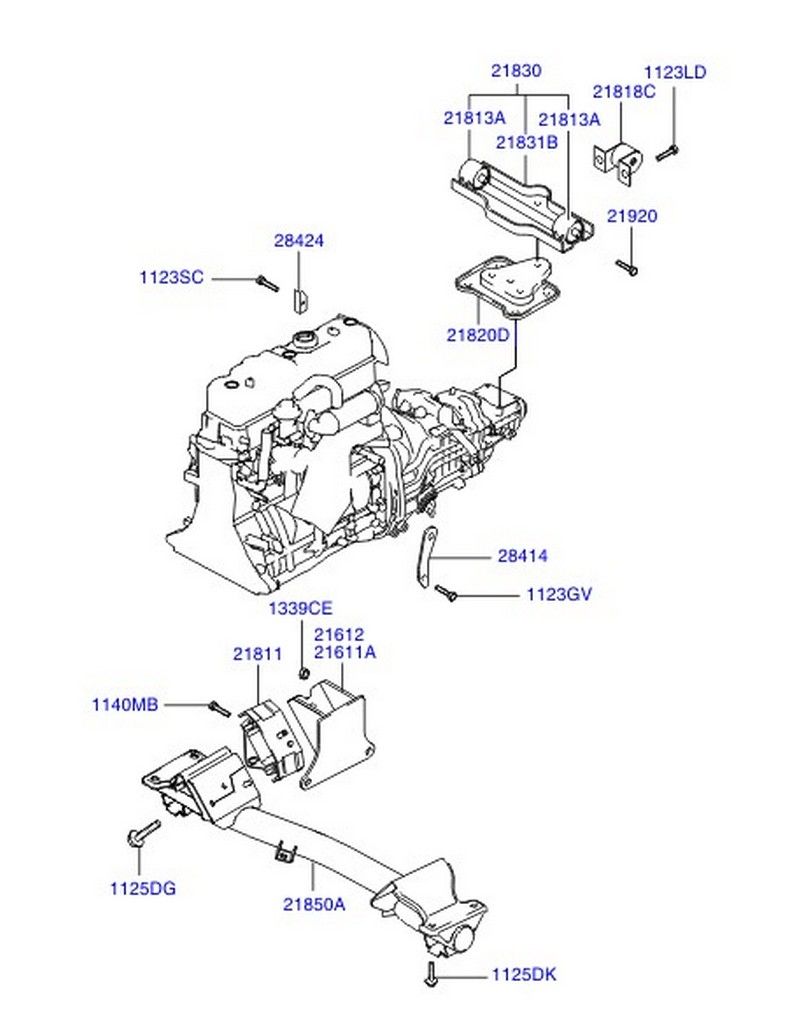 21830
1123LD
21818C
21813A
21813A
21831B
21920
28424
1123SC
21820D
28414
1123GV
1339CE
21612
21611A
21811
1140MB
1125DG
21850A
1125DK