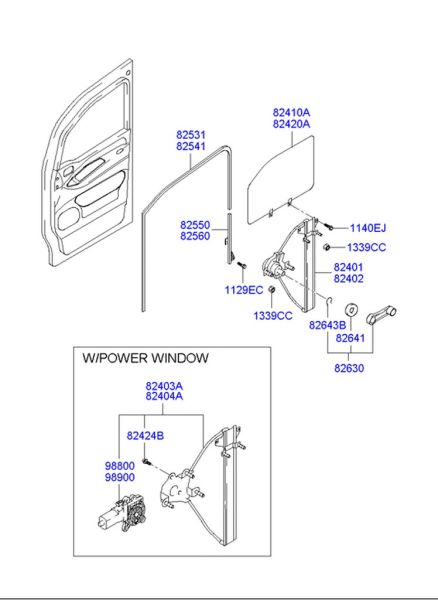 82410A
82420A

82531
82541

82550
82560

1140EJ

1339CC

82401
82402

1129EC

1339CC

82643B

82641

82630

W/POWER WINDOW

82403A
82404A

82424B

98800
98900