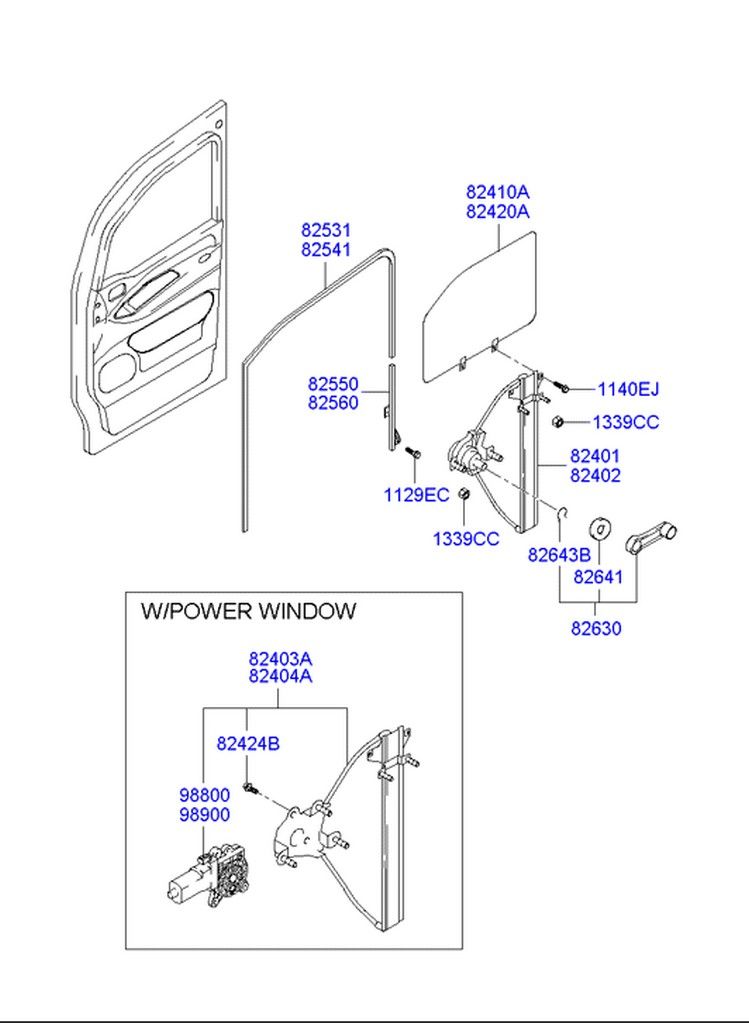 82410A
82420A

82531
82541

82550
82560

1140EJ

1339CC

82401
82402

1129EC

1339CC

82643B

82641

82630

W/POWER WINDOW

82403A
82404A

82424B

98800
98900