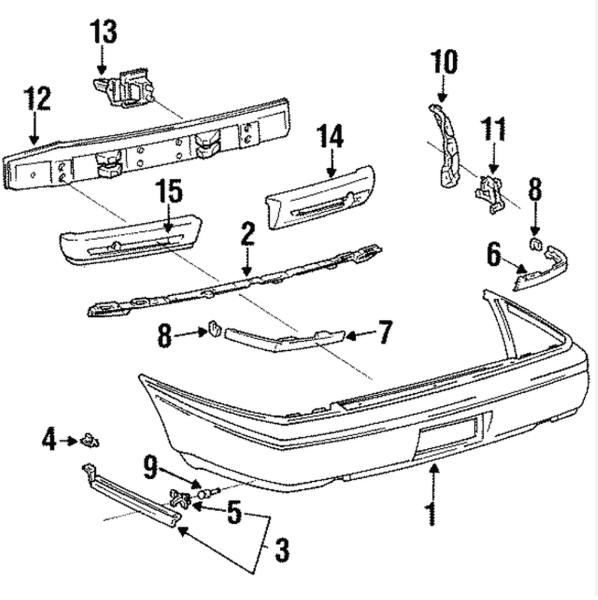 13
12
10
14
11
15
8
2
6
8
7
4
9
5
1
3